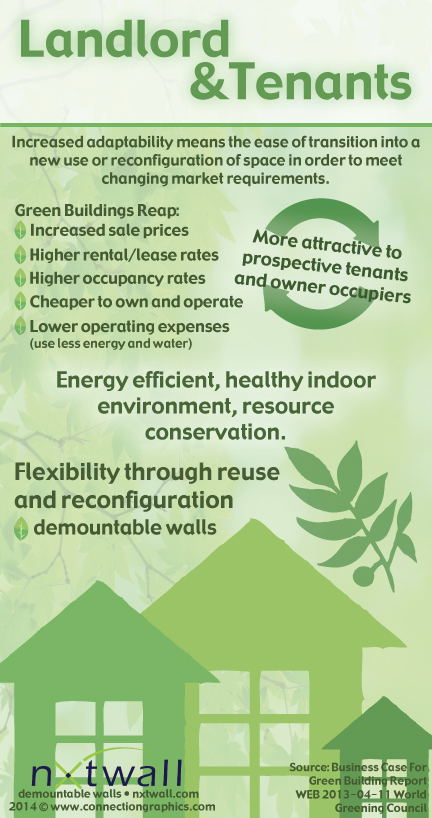 Landlord &Tenants

Increased adaptability means the ease of transition into a new use or reconfiguration of space in order to meet changing market requirements.

Green Buildings Reap:
Increased sale prices
Higher rental/lease rates
Higher occupancy rates
Cheaper to own and operate
Lower operating expenses (use less energy and water)

More attractive to prospective tenants and owner occupiers

Energy efficient, healthy indoor environment, resource conservation.

Flexibility through reuse and reconfiguration
demountable walls

nxtwall
demountable walls • nxtwall.com
2014 © www.connectiongraphics.com

Source: Business Case For Green Building Report WEB 2013-04-11 World Greening Council